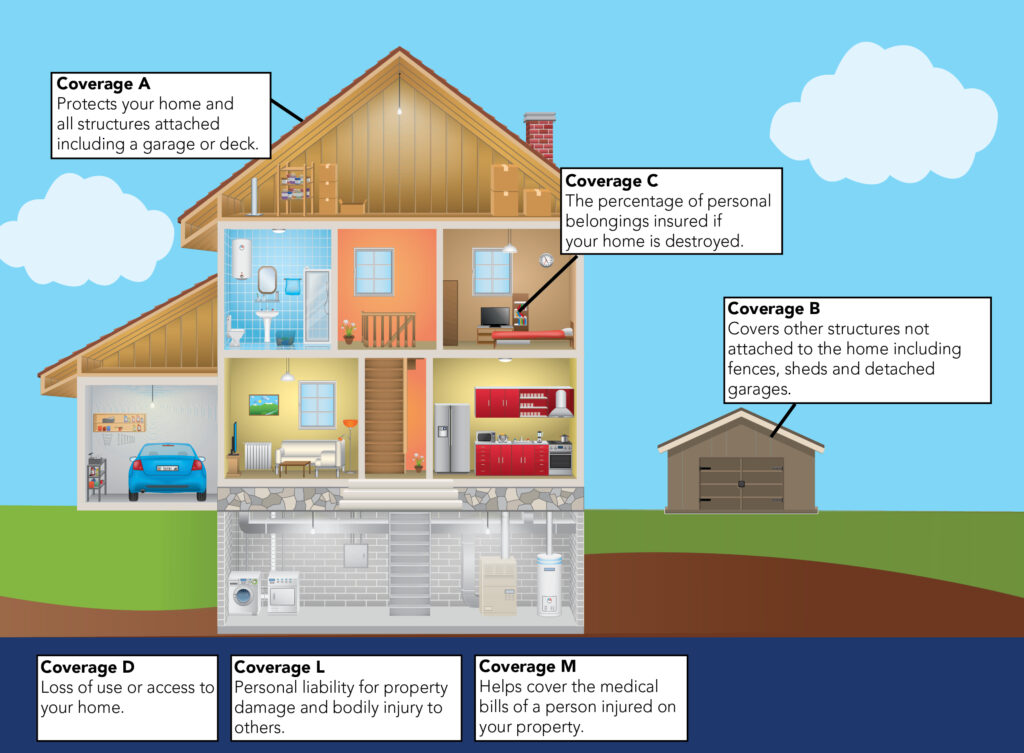 Coverage A
Protects your home and all structures attached including a garage or deck.

Coverage C
The percentage of personal belongings insured if your home is destroyed.

Coverage B
Covers other structures not attached to the home including fences, sheds and detached garages.

Coverage D
Loss of use or access to your home.

Coverage L
Personal liability for property damage and bodily injury to others.

Coverage M
Helps cover the medical bills of a person injured on your property.